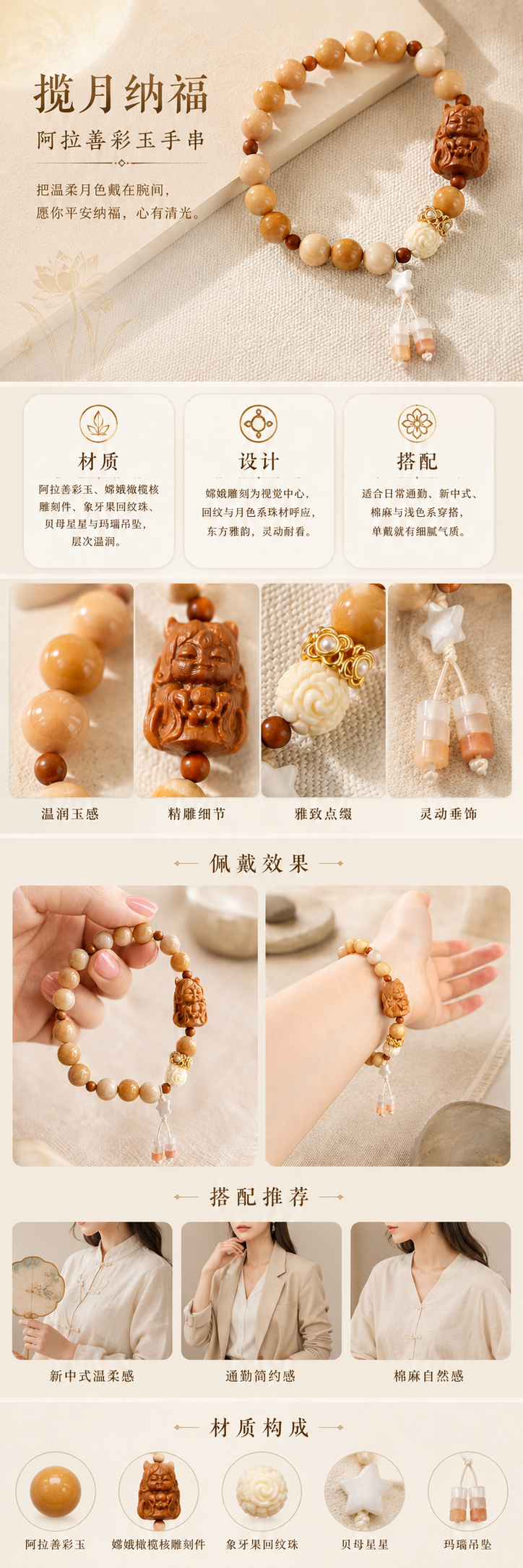 揽月纳福

阿拉善彩玉手串

把温柔月色戴在腕间，
愿你平安纳福，心有清光。

材质

阿拉善彩玉、嫦娥橄榄核雕刻件、象牙果回纹珠、贝母星星与玛瑙吊坠，层次温润。

设计

嫦娥雕刻为视觉中心，回纹与月色系珠材呼应，东方雅韵，灵动耐看。

搭配

适合日常通勤、新中式、棉麻与浅色系穿搭，单戴就有细腻气质。

温润玉感

精雕细节

雅致点缀

灵动垂饰

佩戴效果

搭配推荐

新中式温柔感

通勤简约感

棉麻自然感

材质构成

阿拉善彩玉

嫦娥橄榄核雕刻件

象牙果回纹珠

贝母星星

玛瑙吊坠